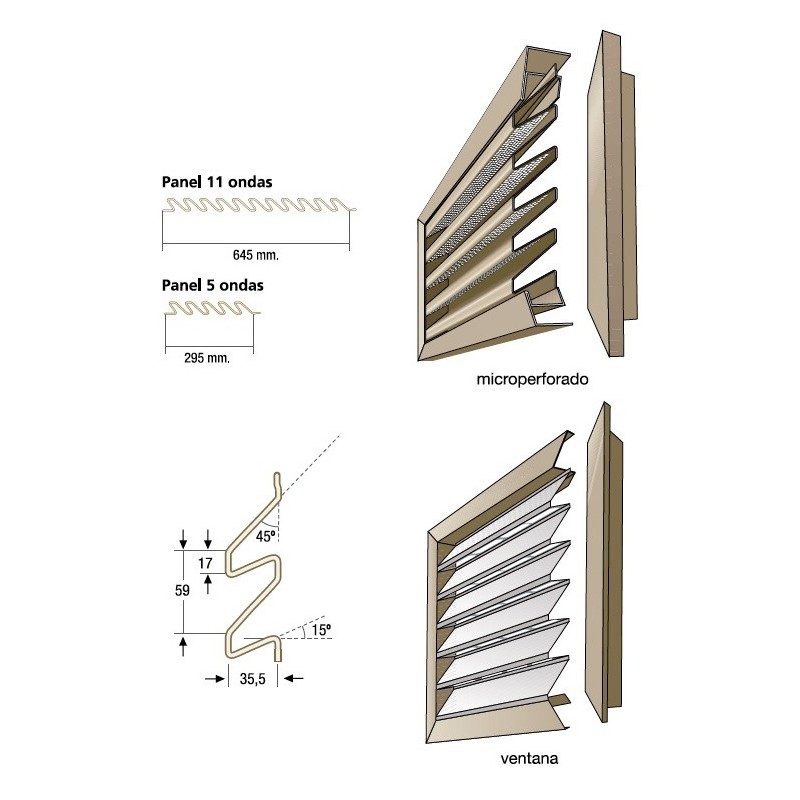 Panel 11 ondas

645 mm.

Panel 5 ondas

295 mm.

microperforado

45º

17

59

15º

35,5

ventana